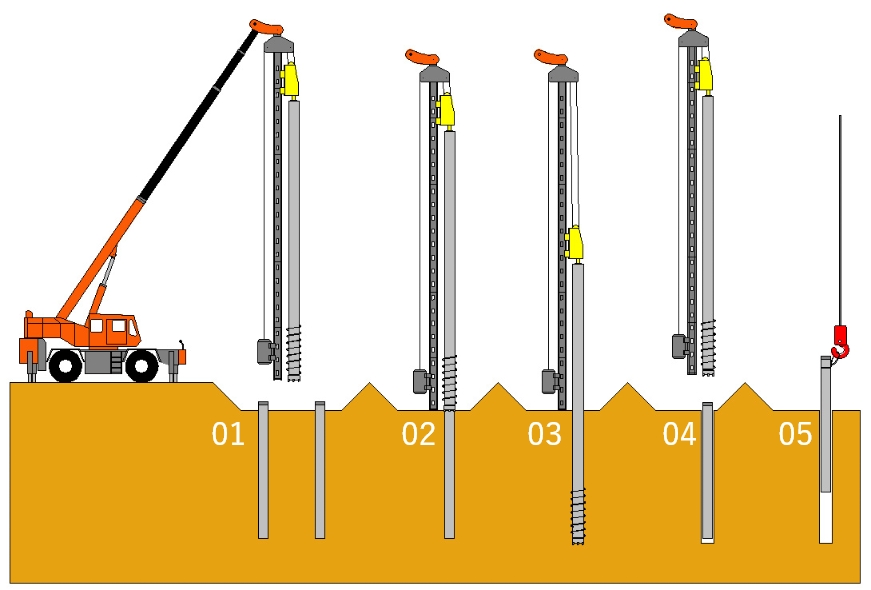 01 02 03 04 05